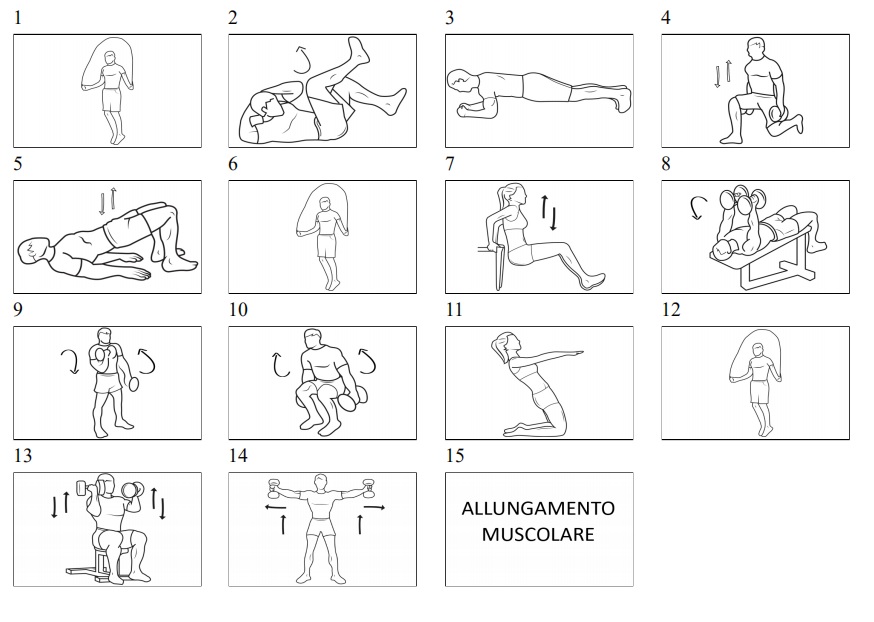 1

2

3

4

5

6

7

8

9

10

11

12

13

14

15

ALLUNGAMENTO MUSCOLARE